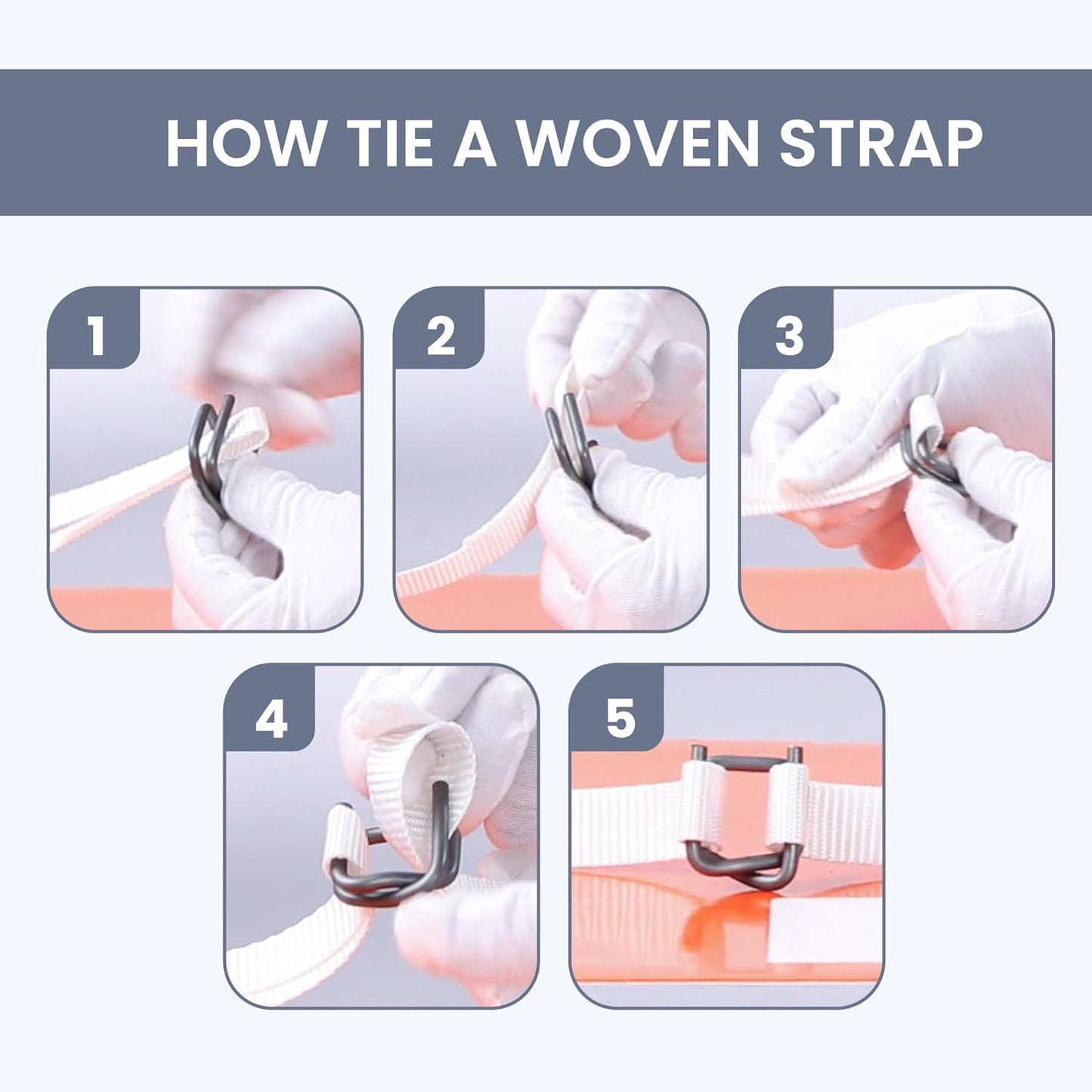 HOW TIE A WOVEN STRAP

1

2

3

4

5