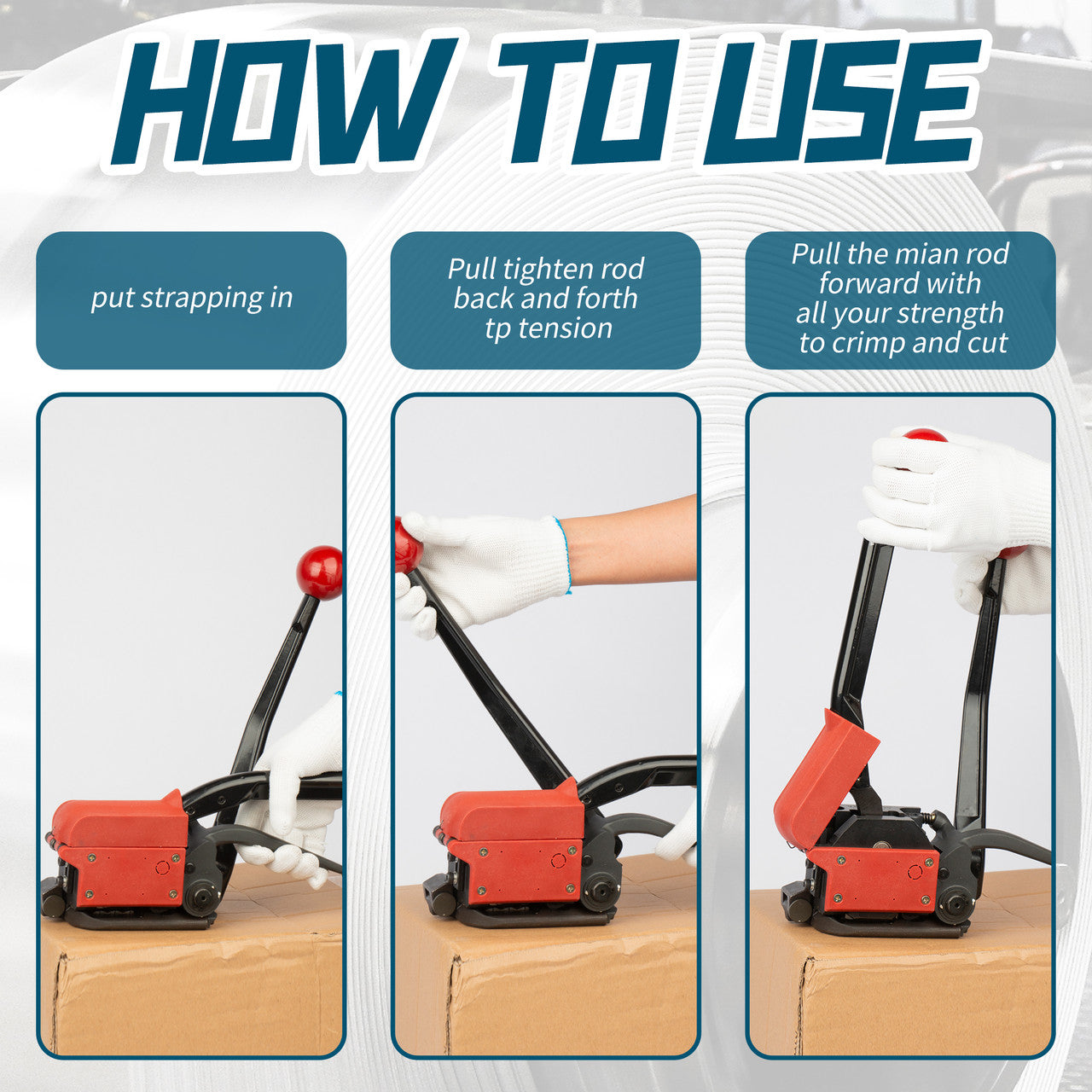 HOW TO USE

put strapping in

Pull tighten rod back and forth tp tension

Pull the mian rod forward with all your strength to crimp and cut