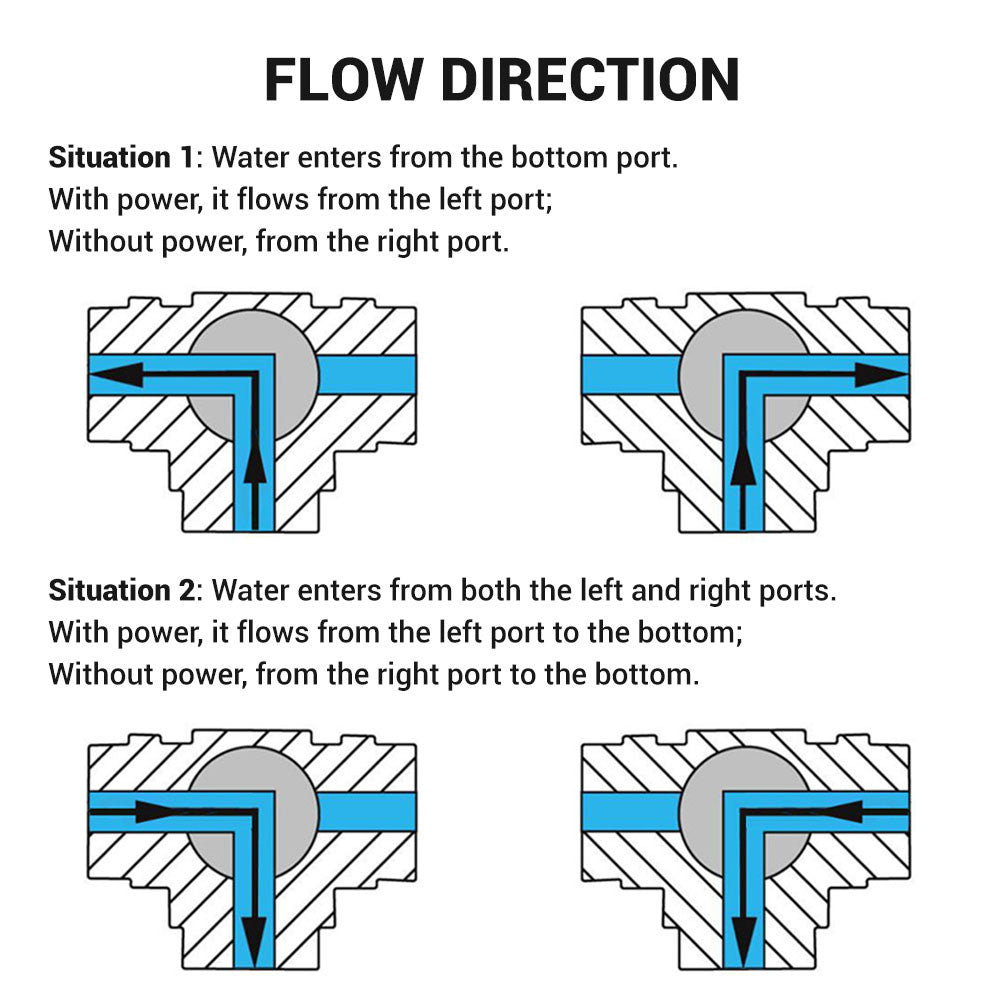 FLOW DIRECTION

Situation 1: Water enters from the bottom port.
With power, it flows from the left port;
Without power, from the right port.

Situation 2: Water enters from both the left and right ports.
With power, it flows from the left port to the bottom;
Without power, from the right port to the bottom.