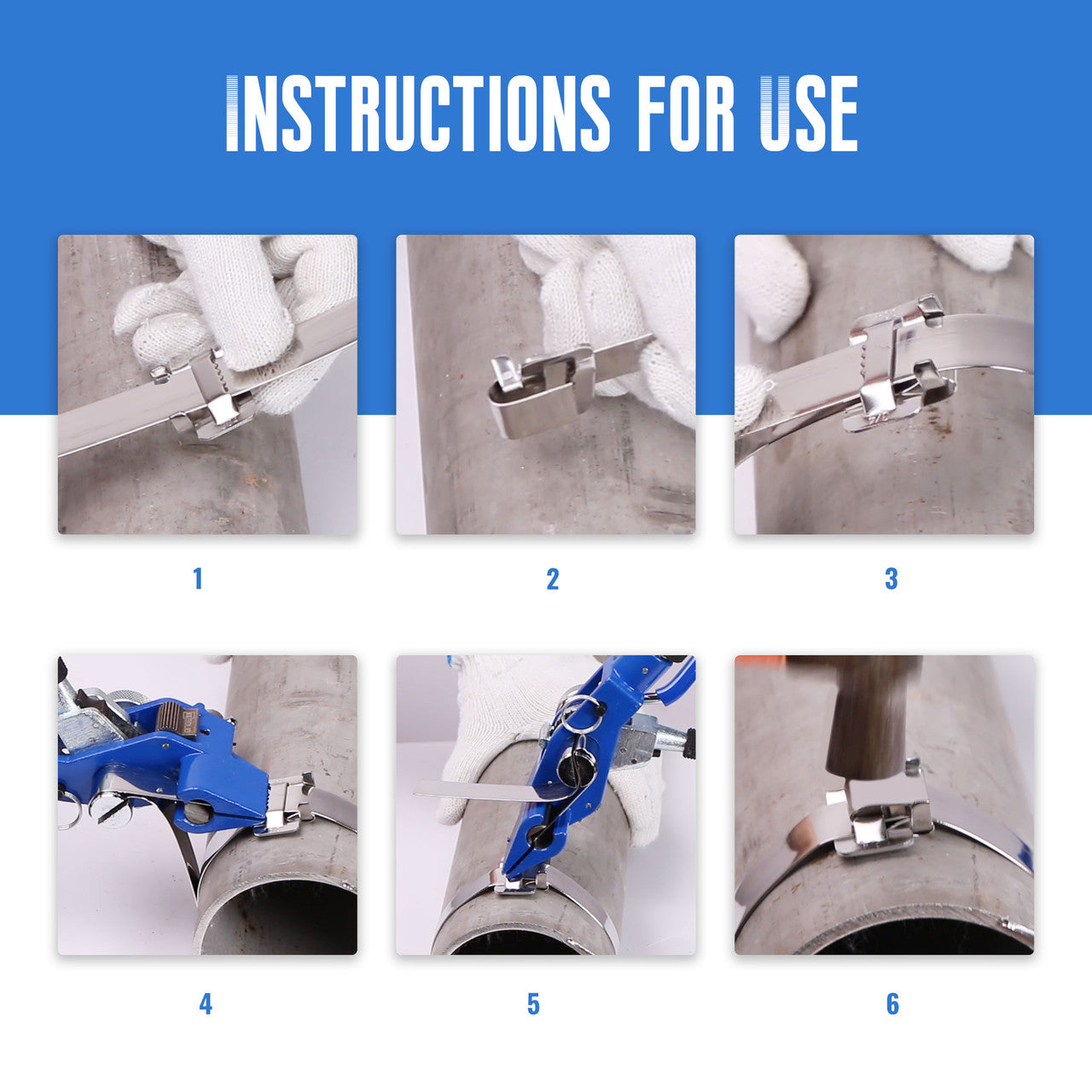 INSTRUCTIONS FOR USE

1

2

3

4

5

6