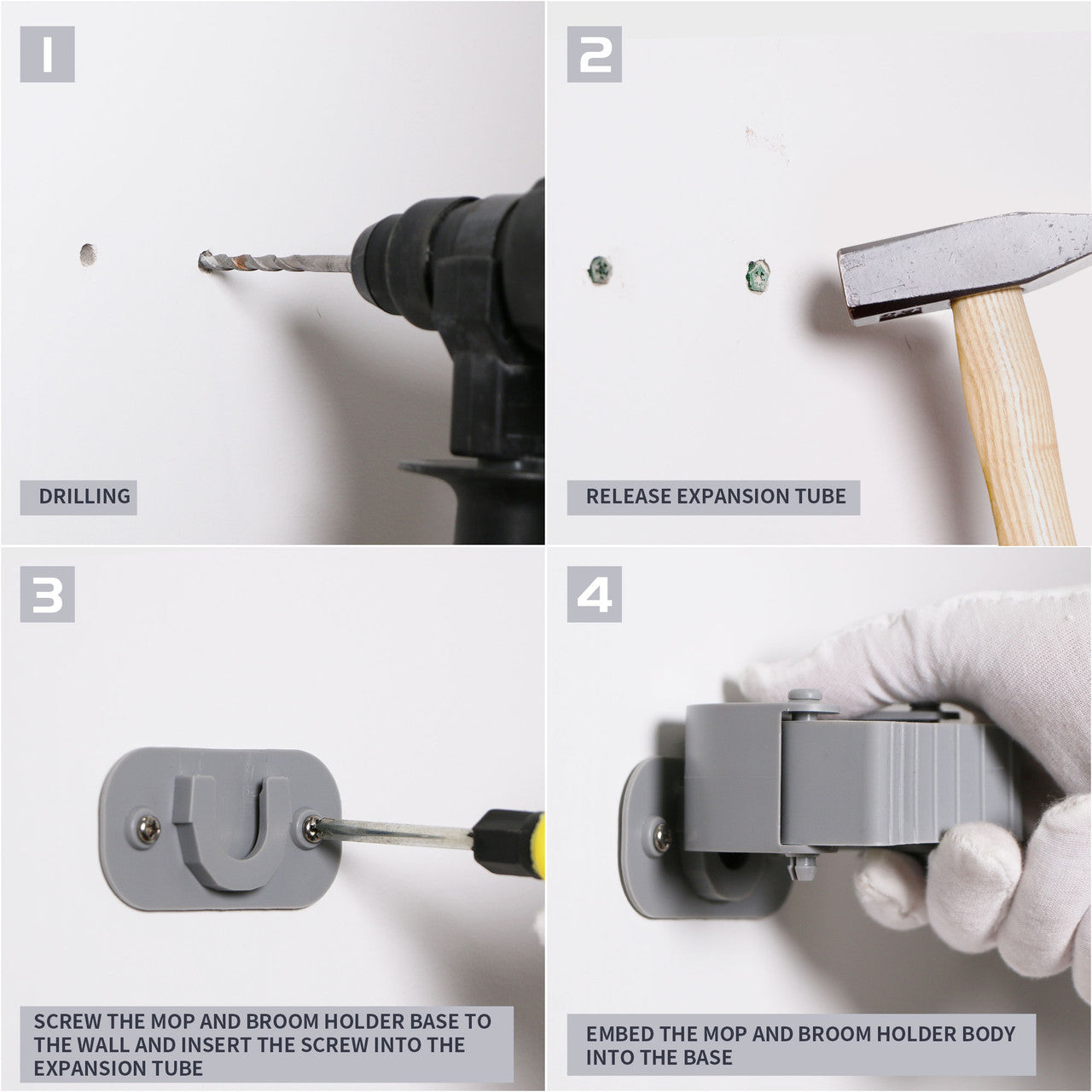 1

DRILLING

2

RELEASE EXPANSION TUBE

3

SCREW THE MOP AND BROOM HOLDER BASE TO THE WALL AND INSERT THE SCREW INTO THE EXPANSION TUBE

4

EMBED THE MOP AND BROOM HOLDER BODY INTO THE BASE