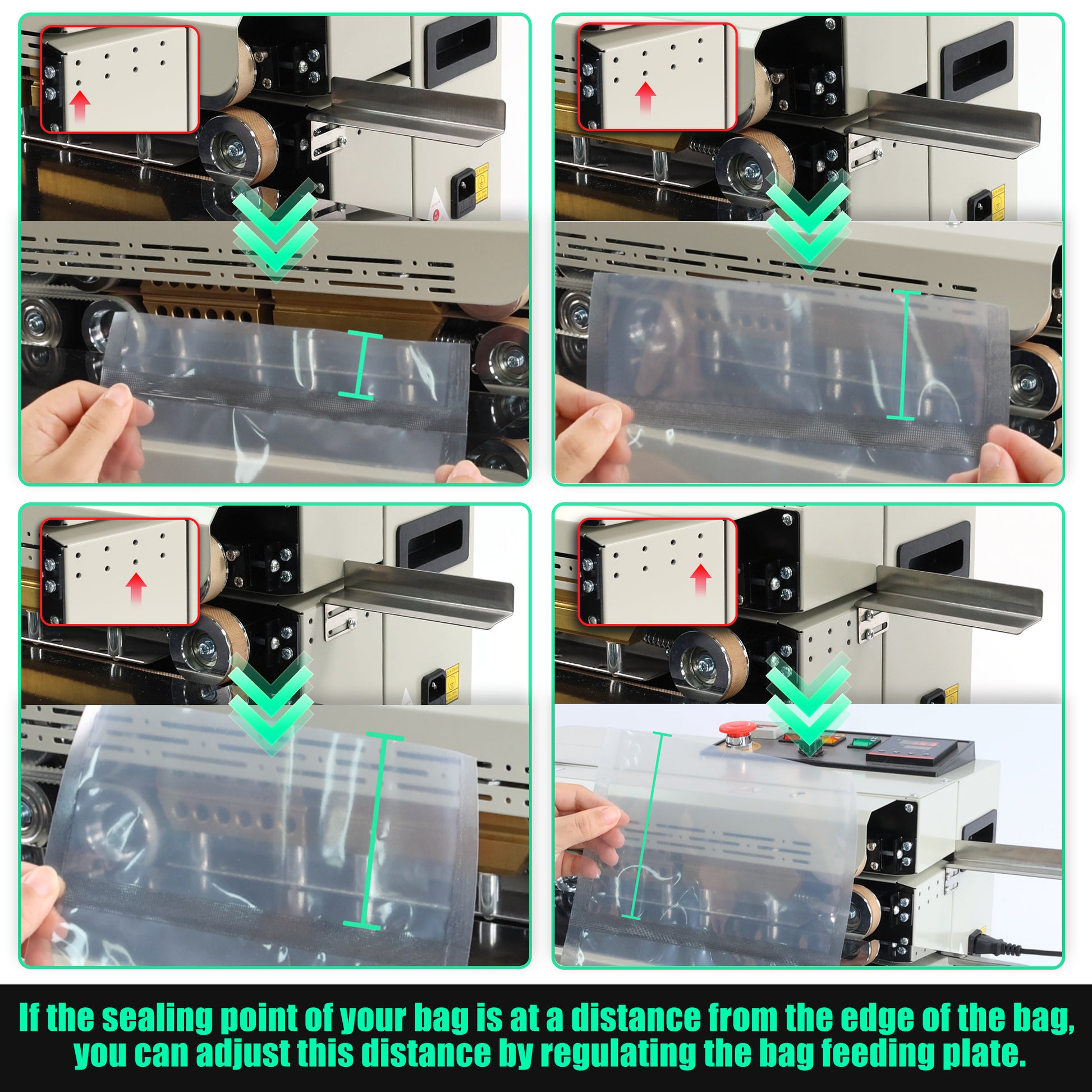 If the sealing point of your bag is at a distance from the edge of the bag, you can adjust this distance by regulating the bag feeding plate.