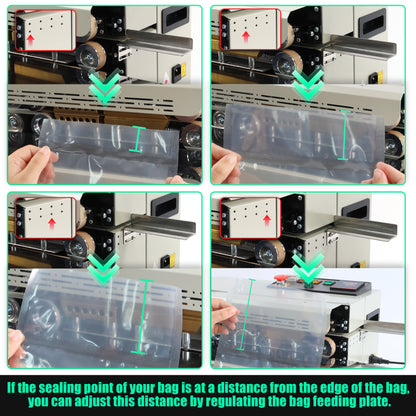 If the sealing point of your bag is at a distance from the edge of the bag, you can adjust this distance by regulating the bag feeding plate.