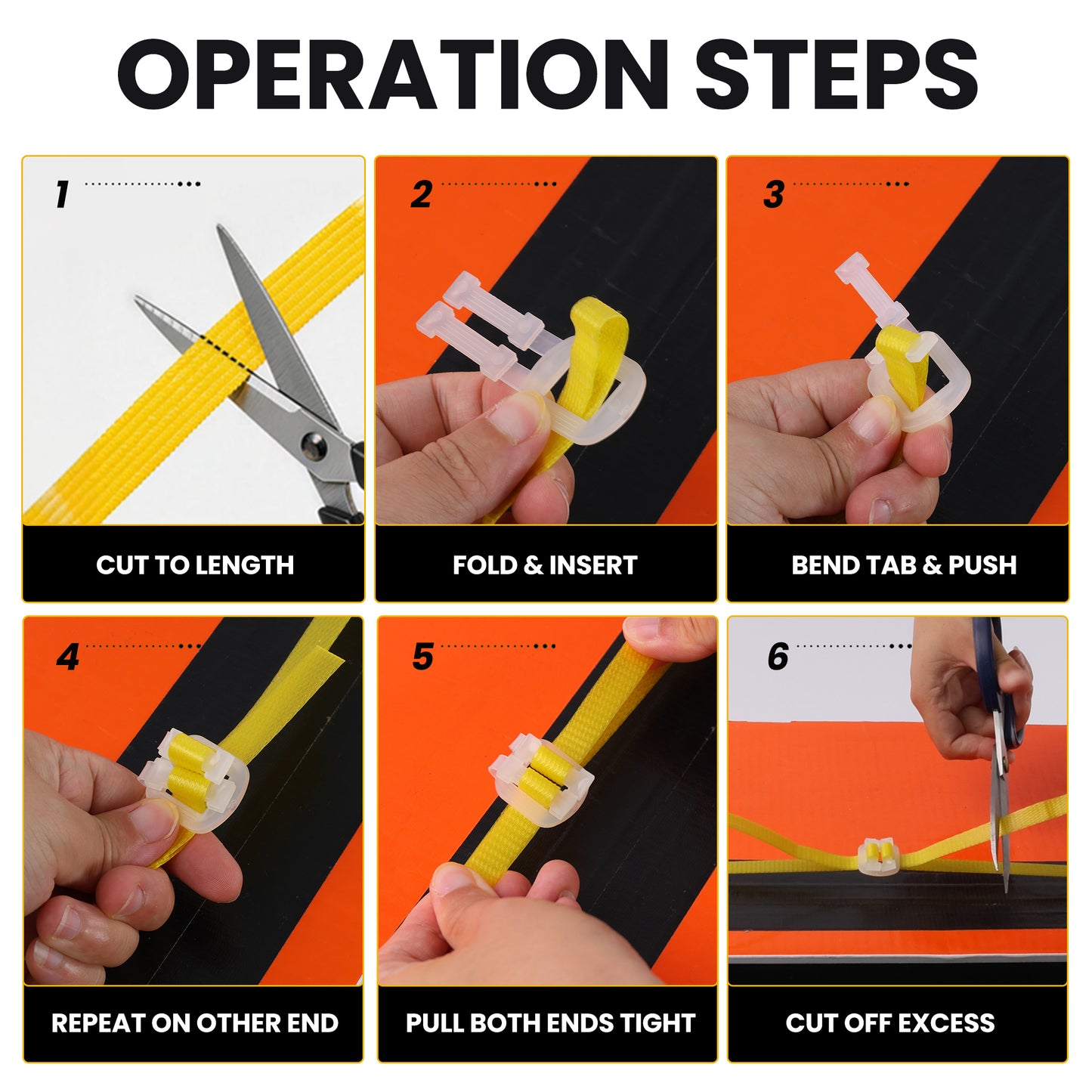 OPERATION STEPS

1

CUT TO LENGTH

2

FOLD & INSERT

3

BEND TAB & PUSH

4

REPEAT ON OTHER END

5

PULL BOTH ENDS TIGHT

6

CUT OFF EXCESS