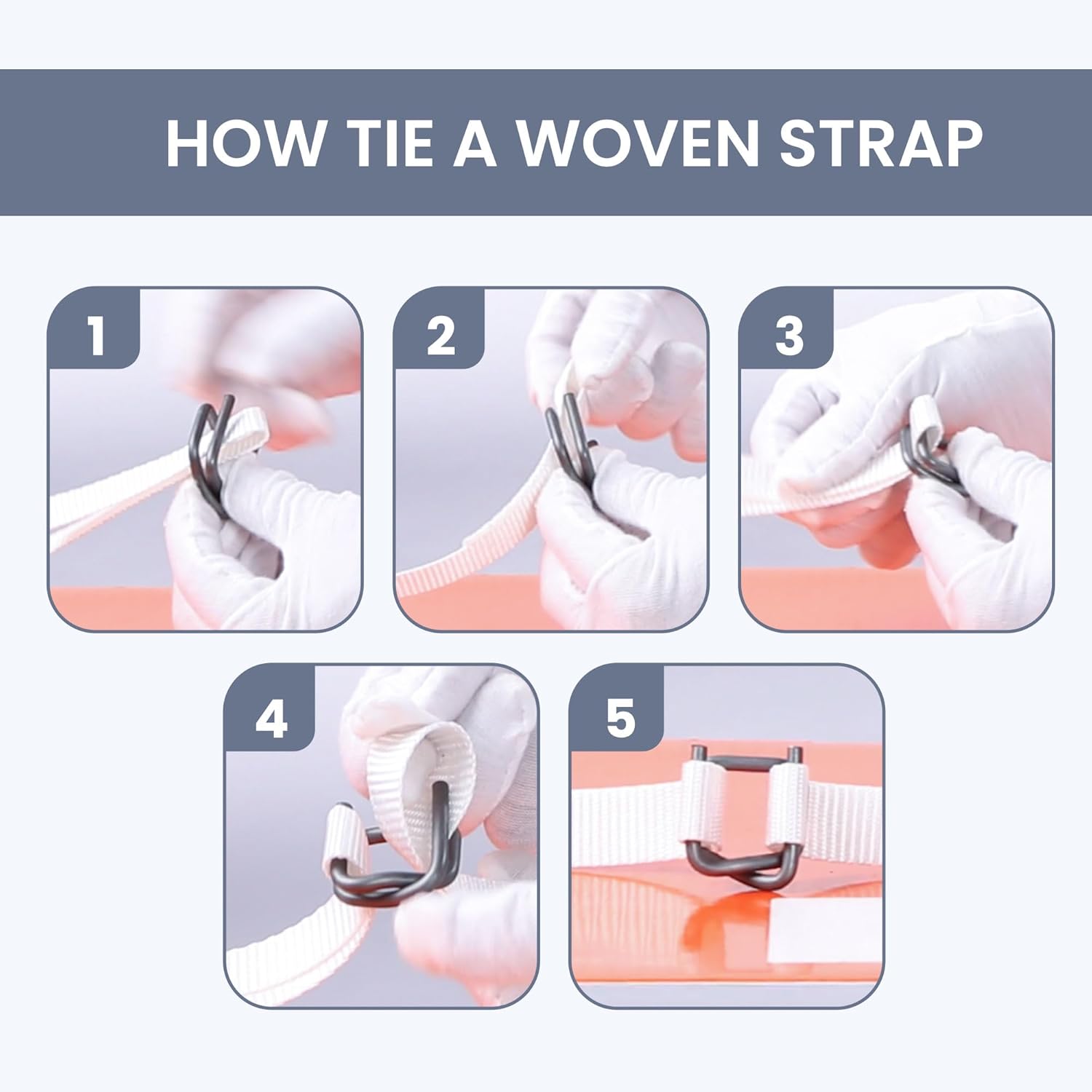 HOW TIE A WOVEN STRAP

1

2

3

4

5