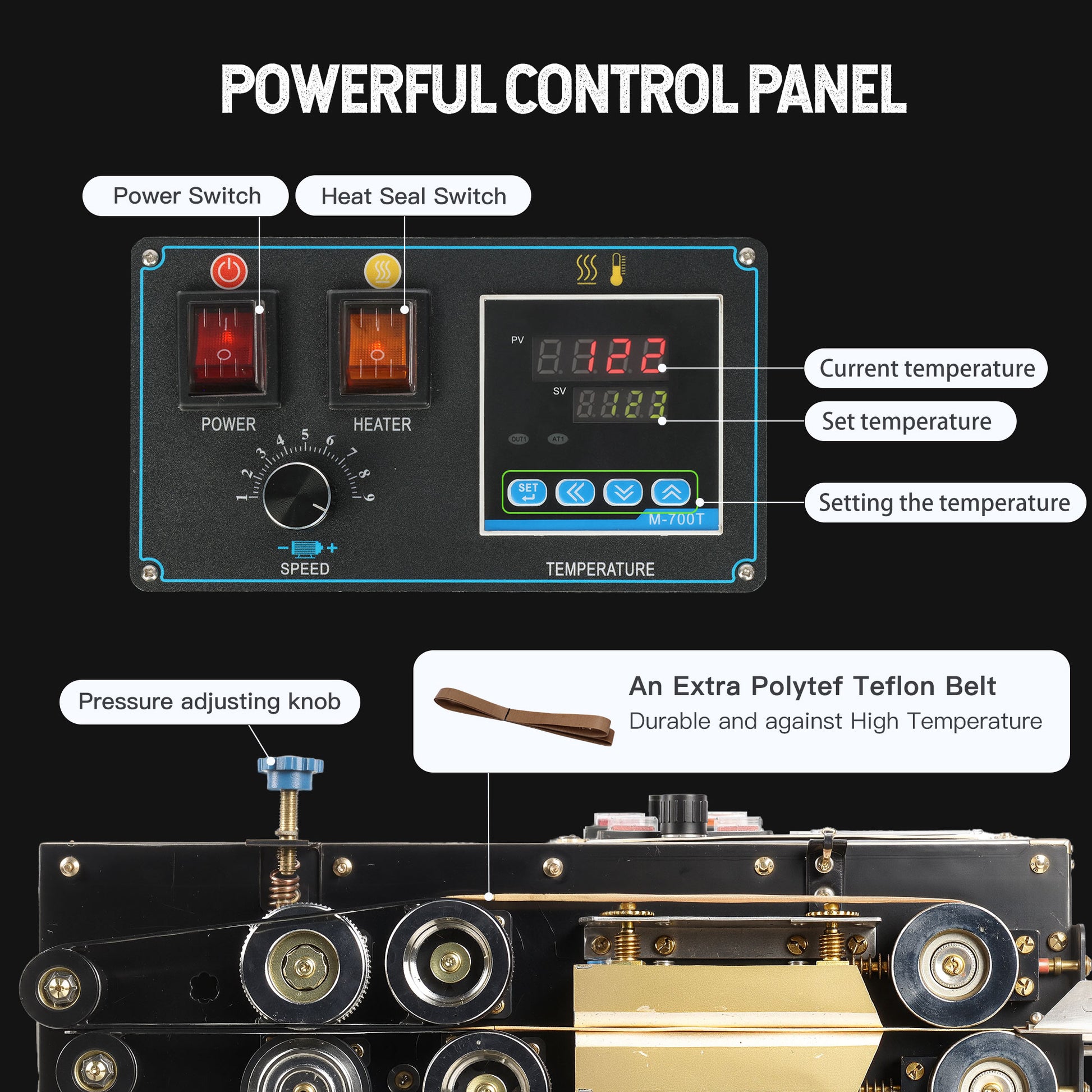 POWERFUL CONTROL PANEL

Power Switch

Heat Seal Switch

POWER

HEATER

1 2 3 4 5 6 7 8 9

SPEED

PV

122

SV

123

OUT1 AT1

SET

M-700T

TEMPERATURE

Current temperature

Set temperature

Setting the temperature

Pressure adjusting knob

An Extra Polytef Teflon Belt
Durable and against High Temperature