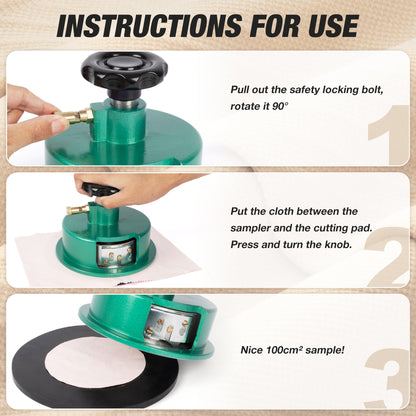 INSTRUCTIONS FOR USE

Pull out the safety locking bolt, rotate it 90°

1

Put the cloth between the sampler and the cutting pad. Press and turn the knob.

2

Nice 100cm² sample!

3