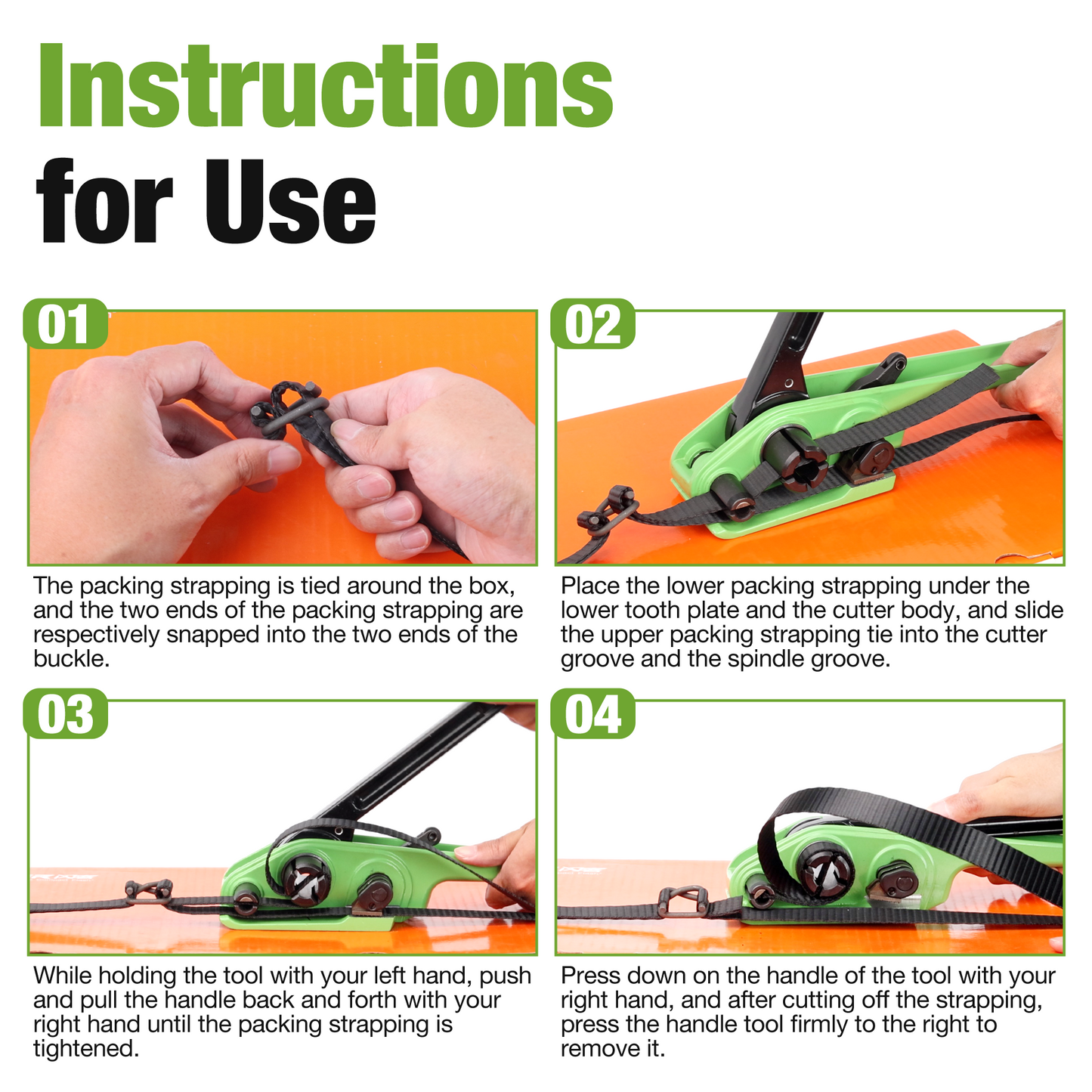 Instructions for Use

01

The packing strapping is tied around the box, and the two ends of the packing strapping are respectively snapped into the two ends of the buckle.

02

Place the lower packing strapping under the lower tooth plate and the cutter body, and slide the upper packing strapping tie into the cutter groove and the spindle groove.

03

While holding the tool with your left hand, push and pull the handle back and forth with your right hand until the packing strapping is tightened.

04

Press down on the handle of the tool with your right hand, and after cutting off the strapping, press the handle tool firmly to the right to remove it.