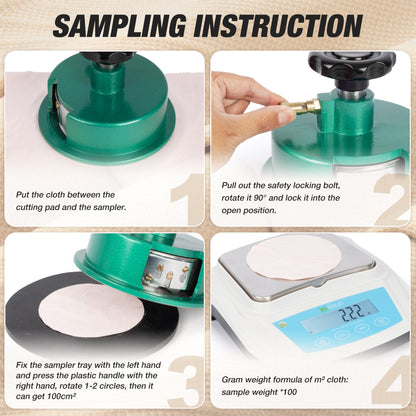 SAMPLING INSTRUCTION

Put the cloth between the cutting pad and the sampler.

1

Pull out the safety locking bolt, rotate it 90° and lock it into the open position.

2

Fix the sampler tray with the left hand and press the plastic handle with the right hand, rotate 1-2 circles, then it can get 100cm²

3

2.22

Gram weight formula of m² cloth: sample weight *100

4