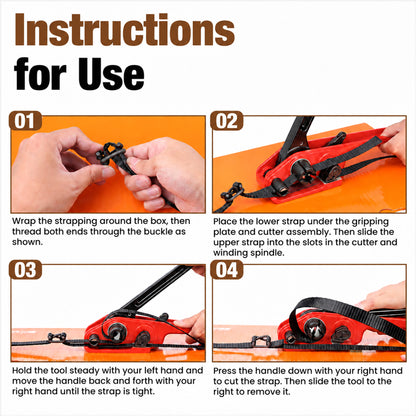 Instructions for Use

01

Wrap the strapping around the box, then thread both ends through the buckle as shown.

02

Place the lower strap under the gripping plate and cutter assembly. Then slide the upper strap into the slots in the cutter and winding spindle.

03

Hold the tool steady with your left hand and move the handle back and forth with your right hand until the strap is tight.

04

Press the handle down with your right hand to cut the strap. Then slide the tool to the right to remove it.