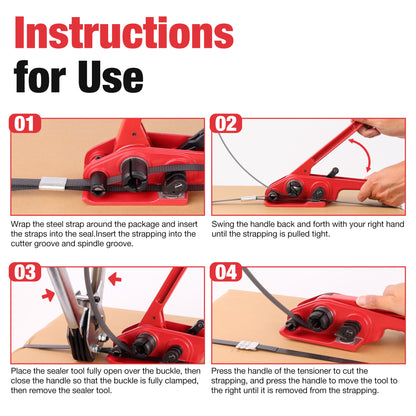 Instructions for Use

01

Wrap the steel strap around the package and insert the straps into the seal.Insert the strapping into the cutter groove and spindle groove.

02

Swing the handle back and forth with your right hand until the strapping is pulled tight.

03

Place the sealer tool fully open over the buckle, then close the handle so that the buckle is fully clamped, then remove the sealer tool.

04

Press the handle of the tensioner to cut the strapping, and press the handle to move the tool to the right until it is removed from the strapping.