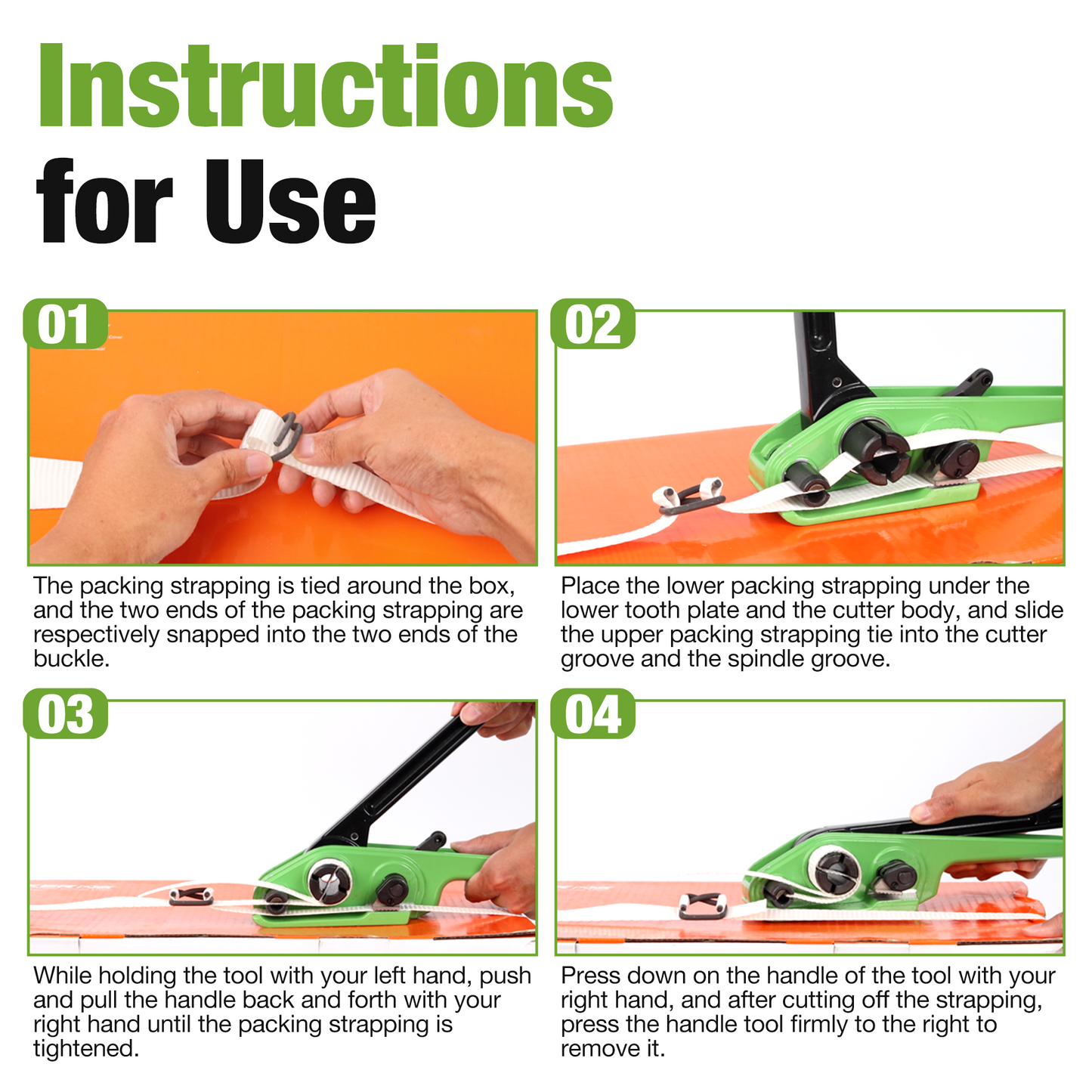 Instructions for Use

01

The packing strapping is tied around the box, and the two ends of the packing strapping are respectively snapped into the two ends of the buckle.

02

Place the lower packing strapping under the lower tooth plate and the cutter body, and slide the upper packing strapping tie into the cutter groove and the spindle groove.

03

While holding the tool with your left hand, push and pull the handle back and forth with your right hand until the packing strapping is tightened.

04

Press down on the handle of the tool with your right hand, and after cutting off the strapping, press the handle tool firmly to the right to remove it.