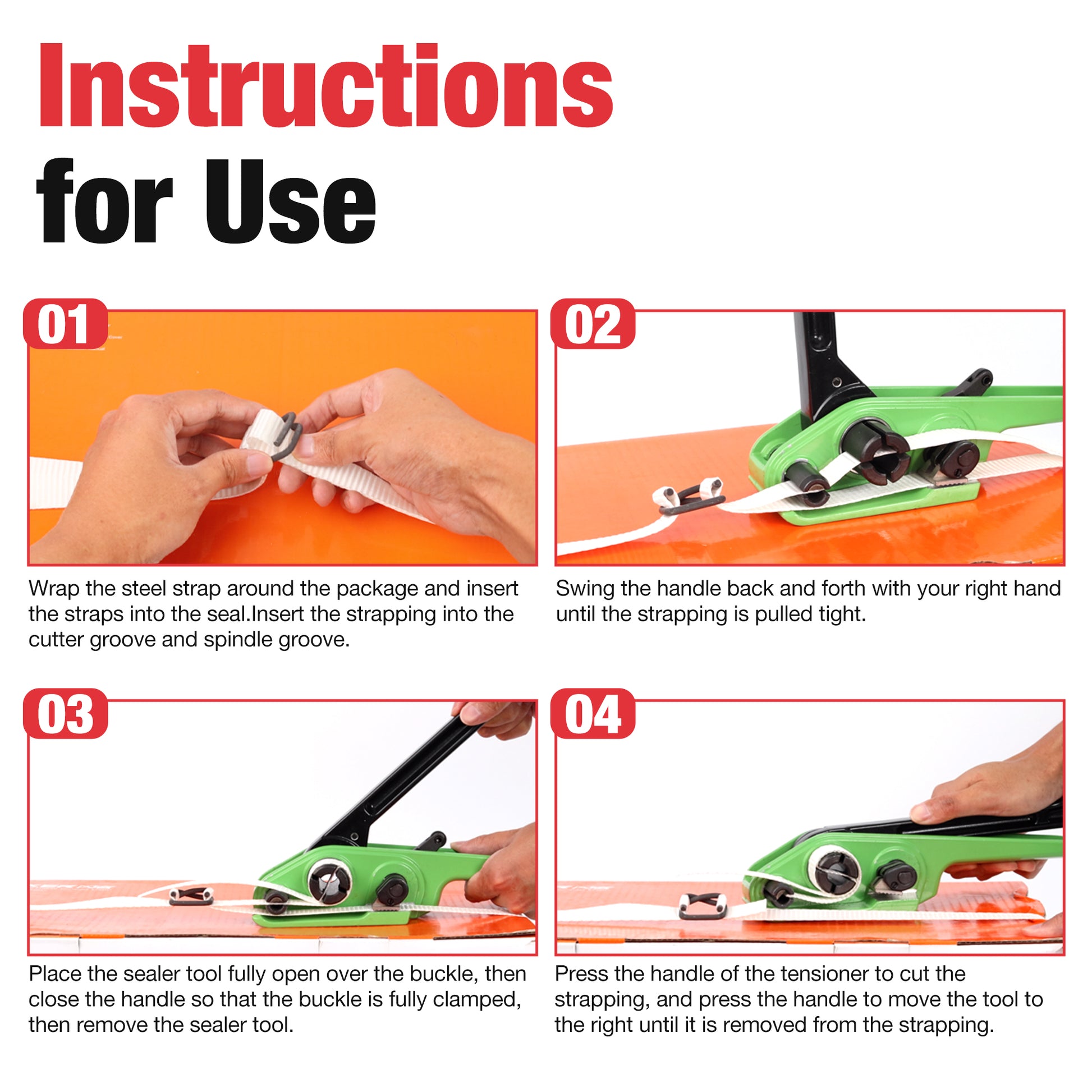 Instructions for Use

01

Wrap the steel strap around the package and insert the straps into the seal.Insert the strapping into the cutter groove and spindle groove.

02

Swing the handle back and forth with your right hand until the strapping is pulled tight.

03

Place the sealer tool fully open over the buckle, then close the handle so that the buckle is fully clamped, then remove the sealer tool.

04

Press the handle of the tensioner to cut the strapping, and press the handle to move the tool to the right until it is removed from the strapping.