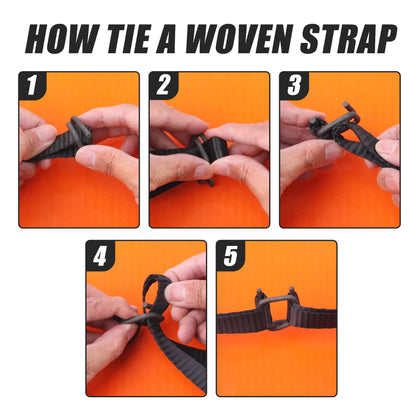 HOW TIE A WOVEN STRAP

1

2

3

4

5