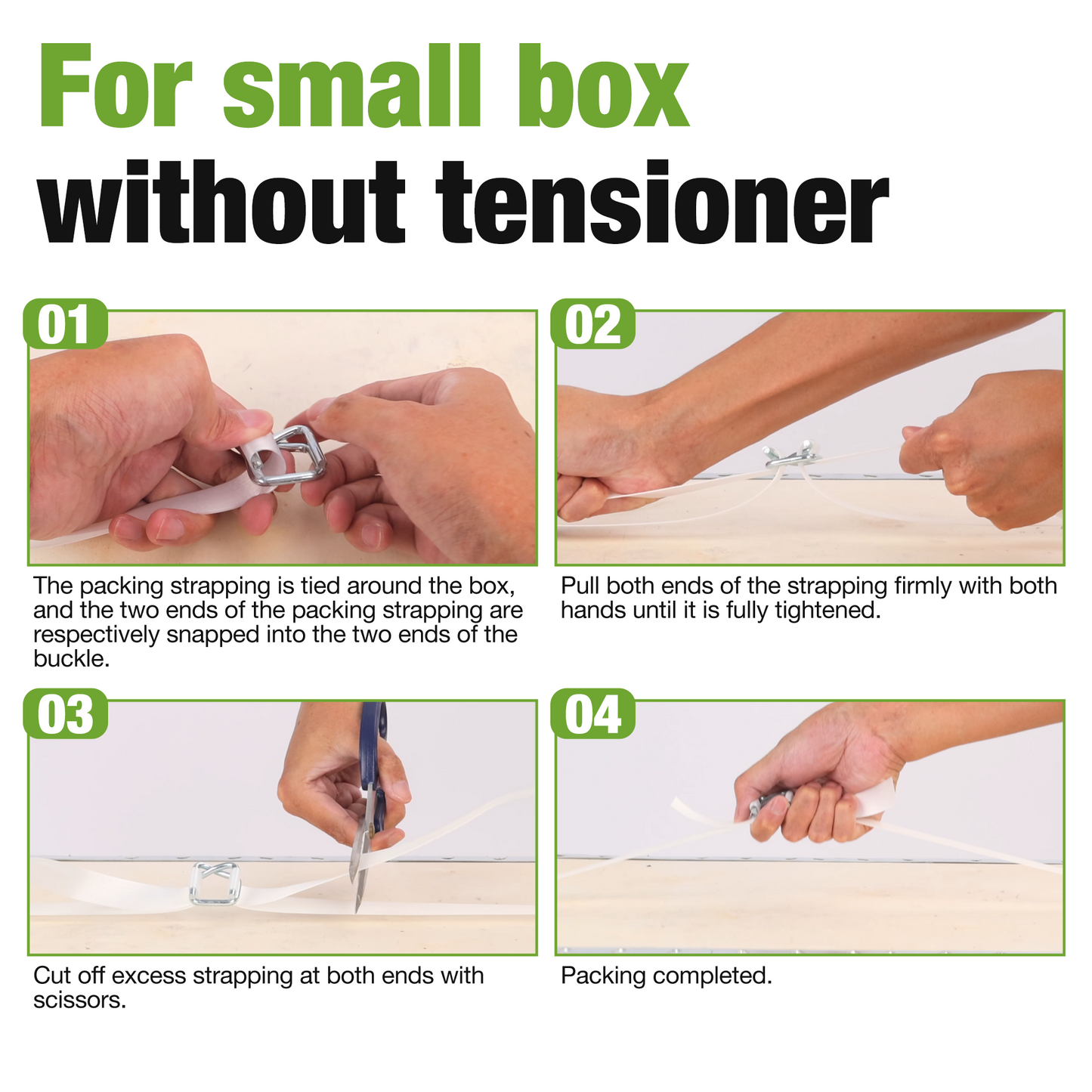 For small box
without tensioner

01

The packing strapping is tied around the box, and the two ends of the packing strapping are respectively snapped into the two ends of the buckle.

02

Pull both ends of the strapping firmly with both hands until it is fully tightened.

03

Cut off excess strapping at both ends with scissors.

04

Packing completed.