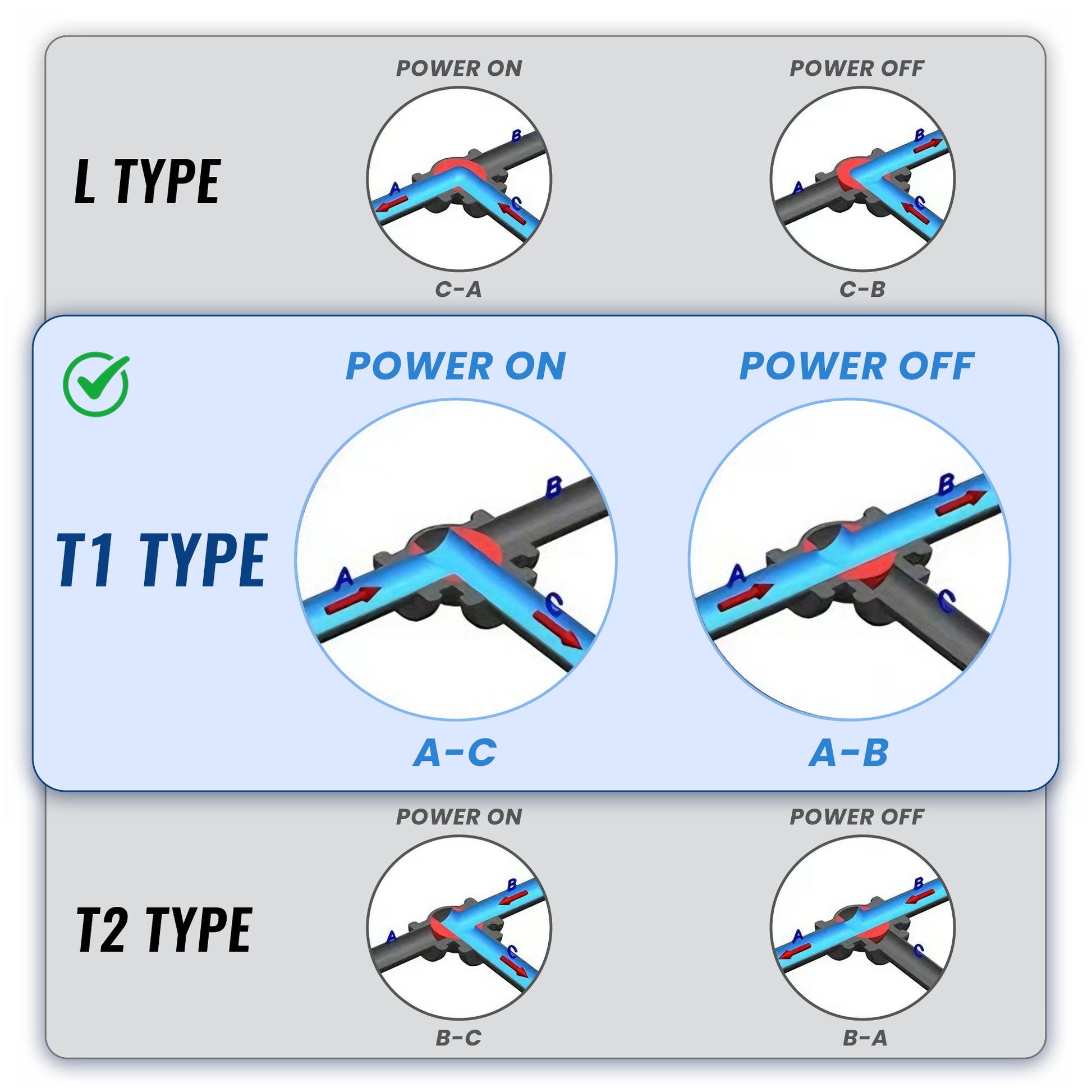 L TYPE

POWER ON

B
A
C

C-A

POWER OFF

B
A
C

C-B

T1 TYPE

POWER ON

B
A
C

A-C

POWER OFF

B
A
C

A-B

T2 TYPE

POWER ON

B
A
C

B-C

POWER OFF

B
A
C

B-A