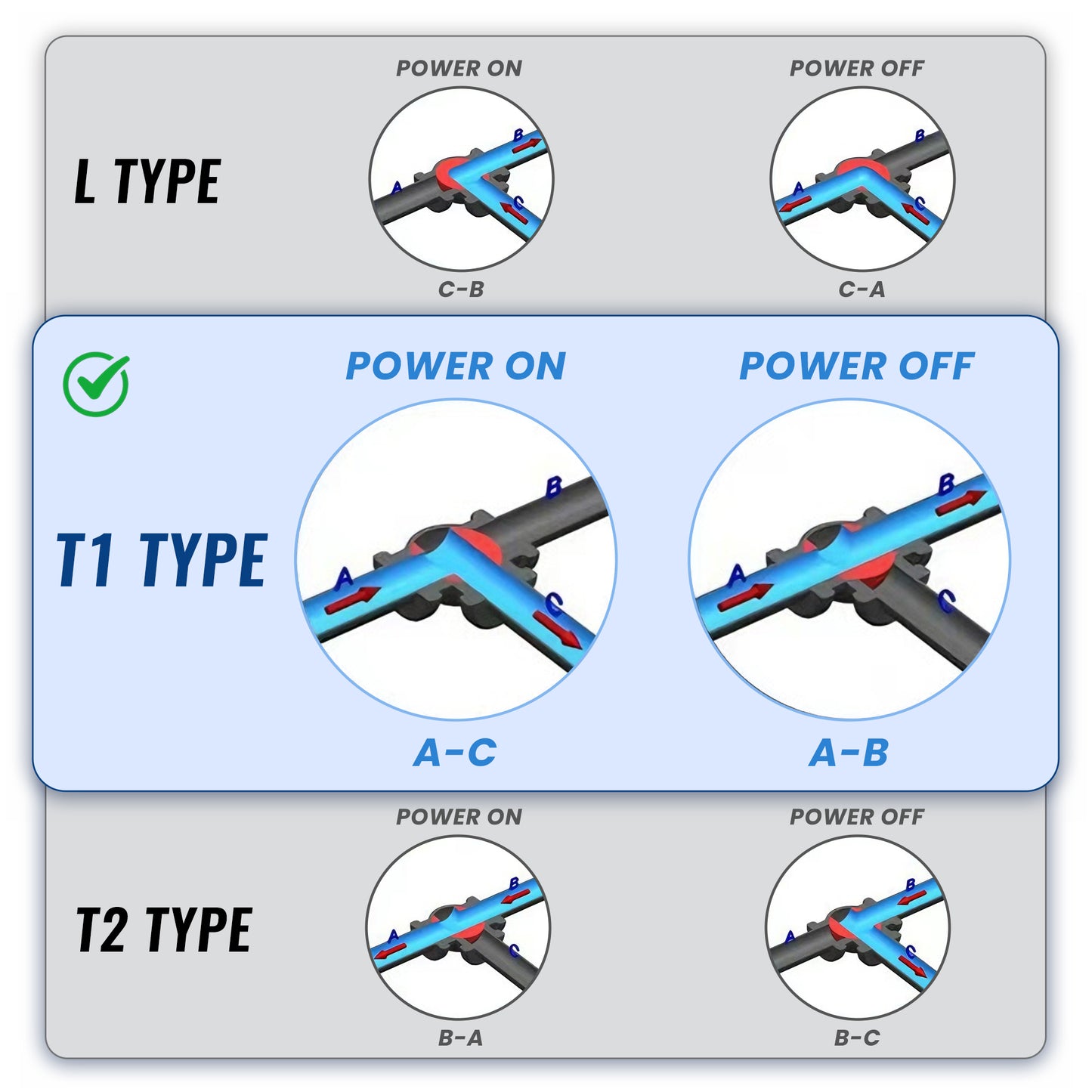 L TYPE

POWER ON

B
A
C

C-B

POWER OFF

B
A
C

C-A

T1 TYPE

POWER ON

B
A
C

A-C

POWER OFF

B
A
C

A-B

T2 TYPE

POWER ON

B
A
C

B-A

POWER OFF

B
A
C

B-C