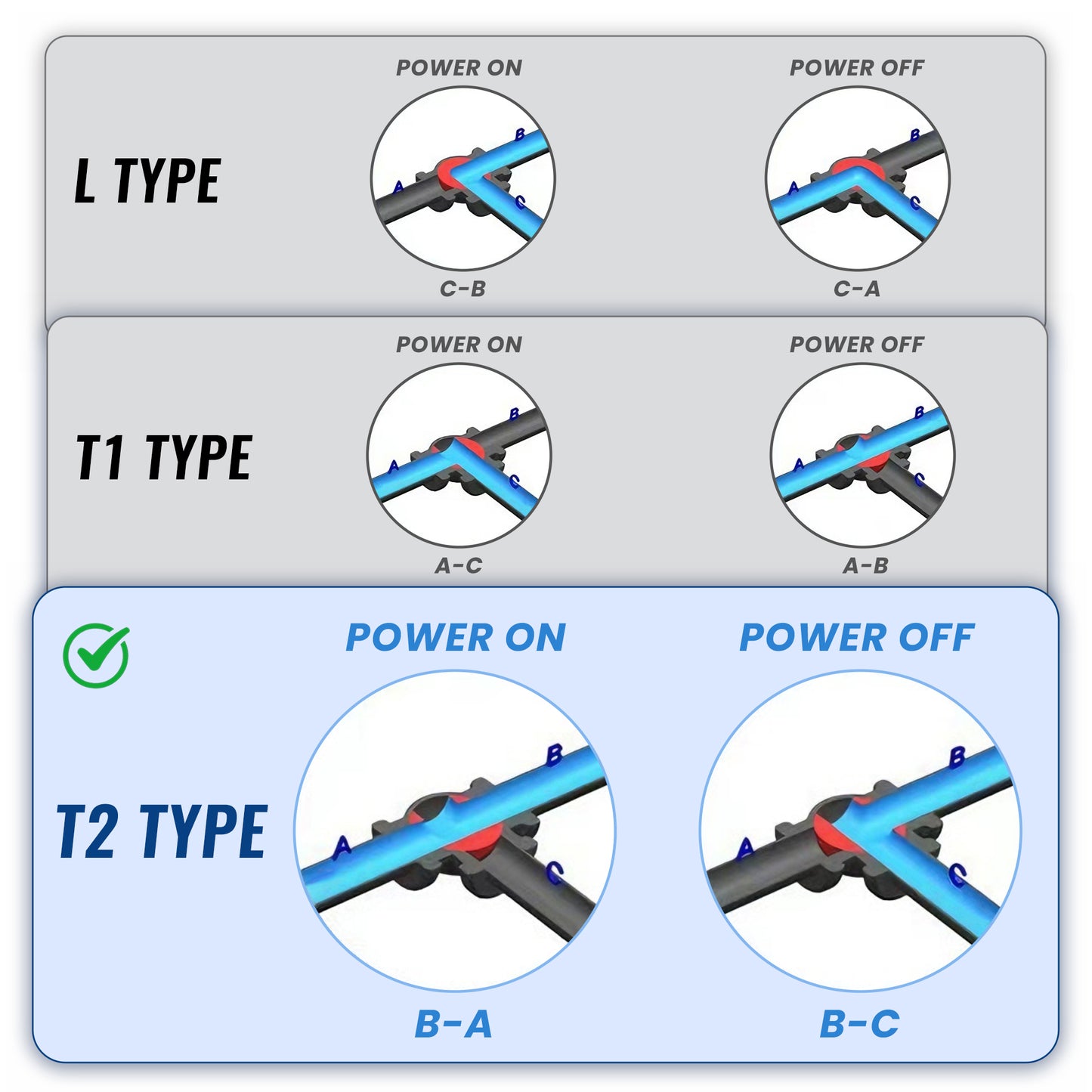 L TYPE

POWER ON

A B C

C-B

POWER OFF

A B C

C-A

T1 TYPE

POWER ON

A B C

A-C

POWER OFF

A B C

A-B

T2 TYPE

POWER ON

A B C

B-A

POWER OFF

A B C

B-C